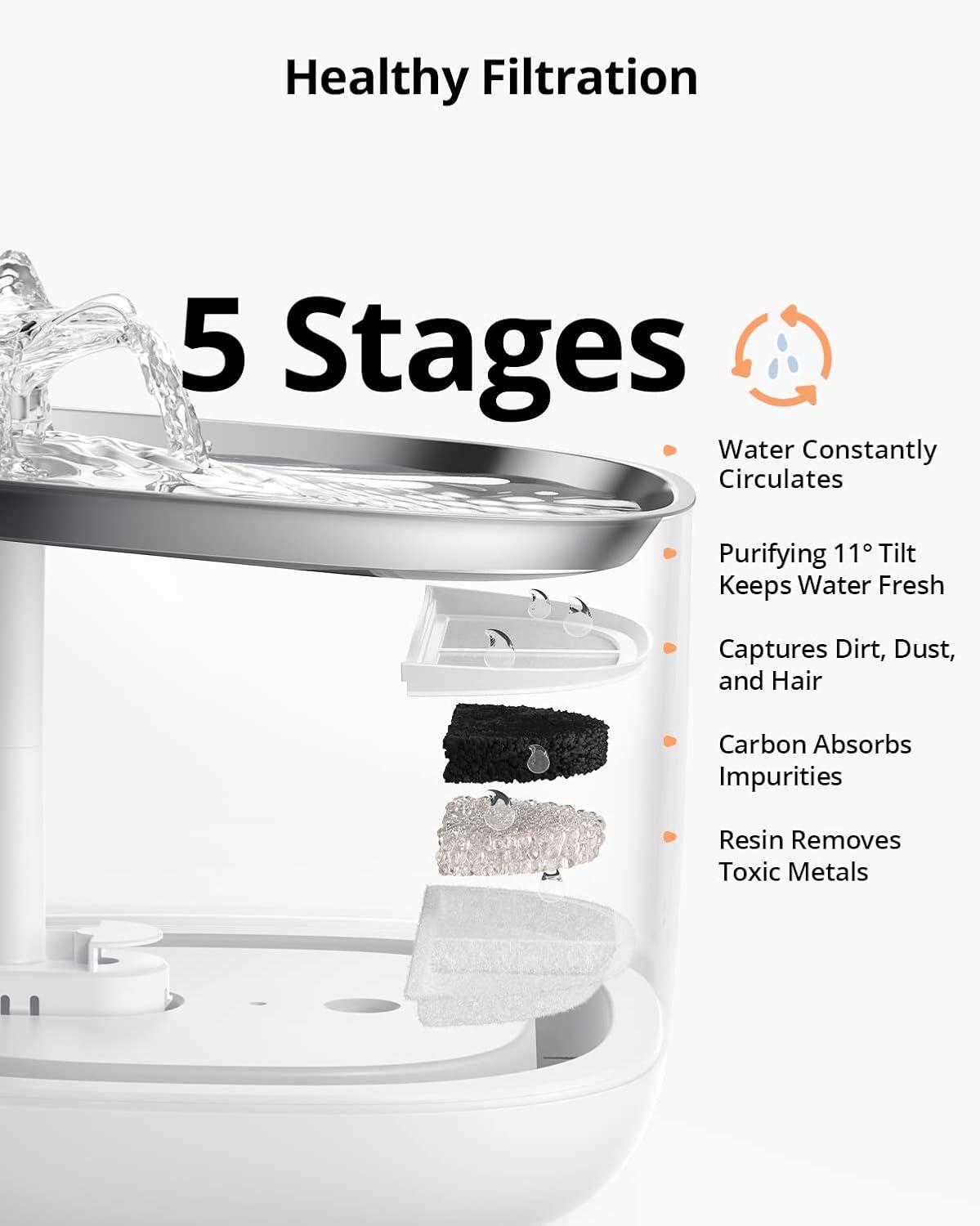 Healthy Filtration

5 Stages

Water Constantly Circulates

Purifying 11° Tilt Keeps Water Fresh

Captures Dirt, Dust, and Hair

Carbon Absorbs Impurities

Resin Removes Toxic Metals